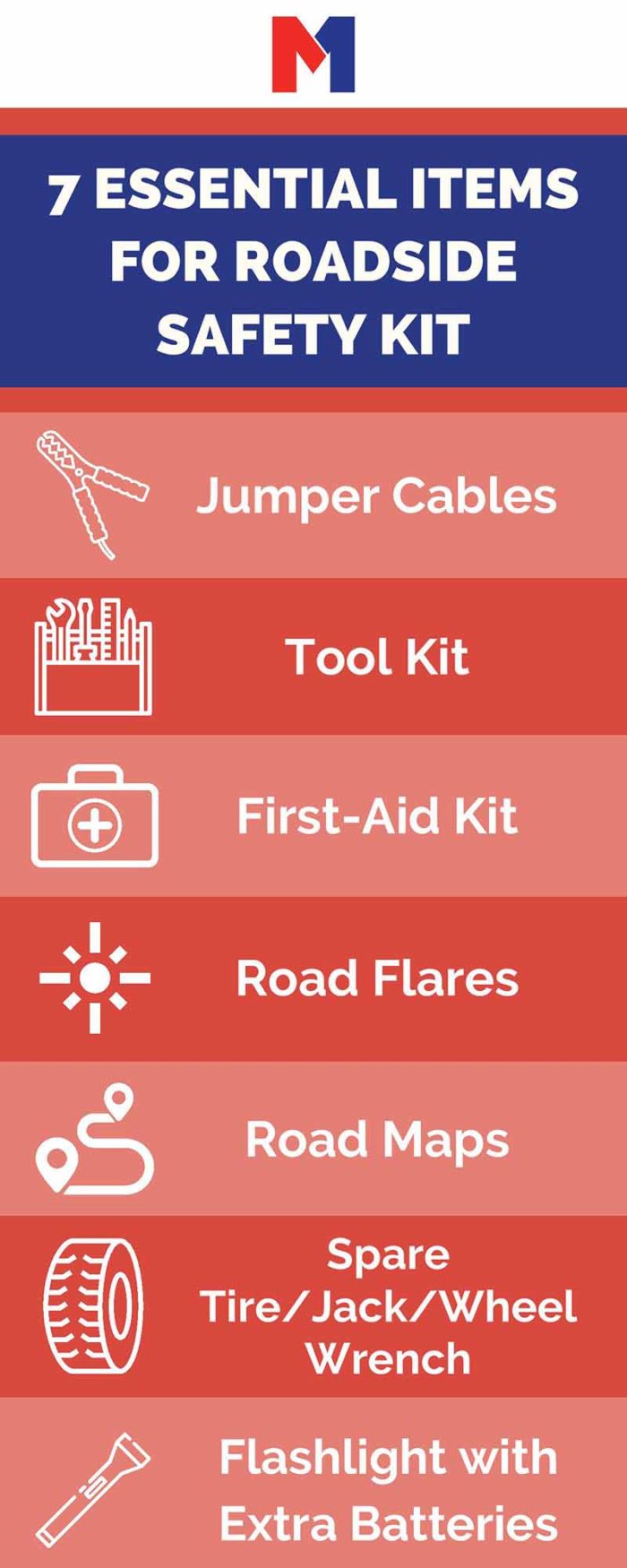 M

7 ESSENTIAL ITEMS FOR ROADSIDE SAFETY KIT

Jumper Cables

Tool Kit

First-Aid Kit

Road Flares

Road Maps

Spare Tire/Jack/Wheel Wrench

Flashlight with Extra Batteries