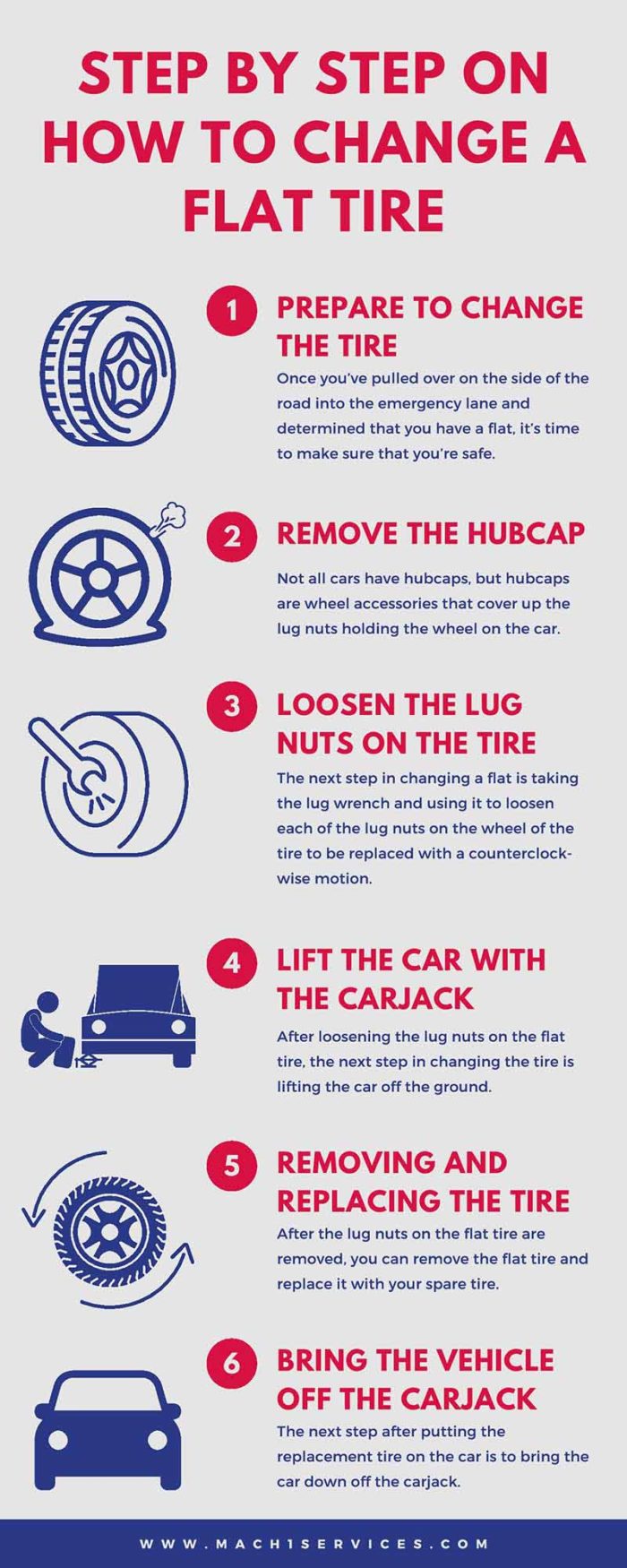 STEP BY STEP ON HOW TO CHANGE A FLAT TIRE

1 PREPARE TO CHANGE THE TIRE

Once you've pulled over on the side of the road into the emergency lane and determined that you have a flat, it's time to make sure that you're safe.

2 REMOVE THE HUBCAP

Not all cars have hubcaps, but hubcaps are wheel accessories that cover up the lug nuts holding the wheel on the car.

3 LOOSEN THE LUG NUTS ON THE TIRE

The next step in changing a flat is taking the lug wrench and using it to loosen each of the lug nuts on the wheel of the tire to be replaced with a counterclockwise motion.

4 LIFT THE CAR WITH THE CARJACK

After loosening the lug nuts on the flat tire, the next step in changing the tire is lifting the car off the ground.

5 REMOVING AND REPLACING THE TIRE

After the lug nuts on the flat tire are removed, you can remove the flat tire and replace it with your spare tire.

6 BRING THE VEHICLE OFF THE CARJACK

The next step after putting the replacement tire on the car is to bring the car down off the carjack.

WWW.MACH1SERVICES.COM